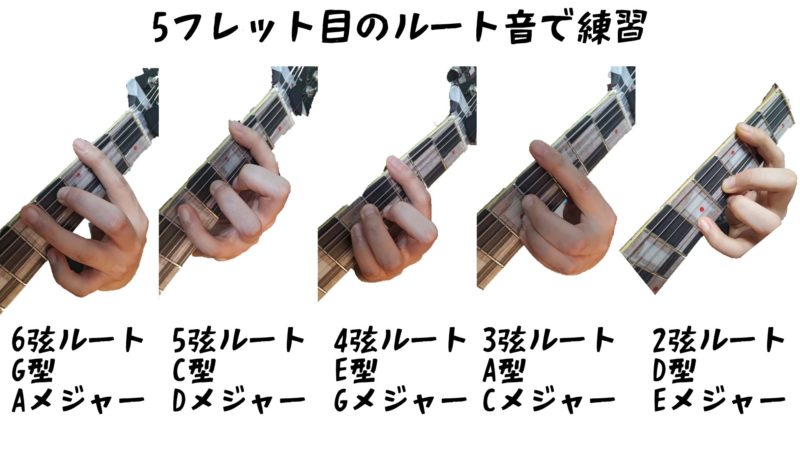 5フレット目のルート音で練習

6弦ルート
G型
Aメジャー

5弦ルート
C型
Dメジャー

4弦ルート
E型
Gメジャー

3弦ルート
A型
Cメジャー

2弦ルート
D型
Eメジャー